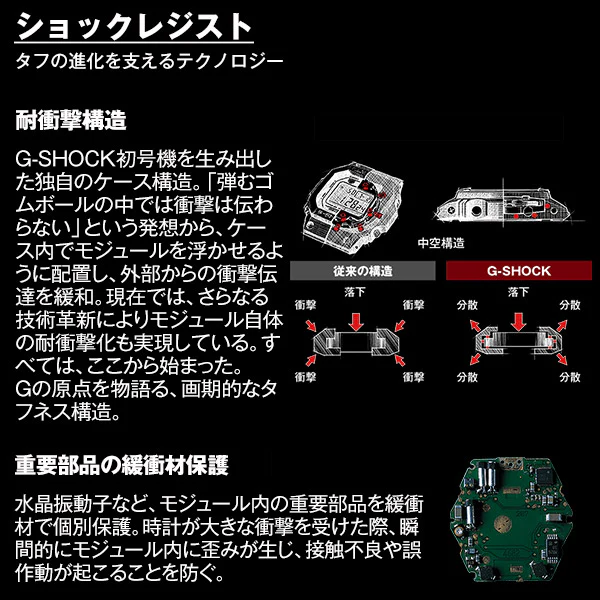 ショックレジスト

タフの進化を支えるテクノロジー

耐衝撃構造

G-SHOCK初号機を生み出した独自のケース構造。「弾むゴムボールの中では衝撃は伝わらない」という発想から、ケース内でモジュールを浮かせるように配置し、外部からの衝撃伝達を緩和。現在では、さらなる技術革新によりモジュール自体の耐衝撃化も実現している。すべては、ここから始まった。
Gの原点を物語る、画期的なタフネス構造。

中空構造

従来の構造

落下

衝撃

衝撃

衝撃

衝撃

G-SHOCK

落下

分散

分散

分散

分散

重要部品の緩衝材保護

水晶振動子など、モジュール内の重要部品を緩衝材で個別保護。時計が大きな衝撃を受けた際、瞬間的にモジュール内に歪みが生じ、接触不良や誤作動が起こることを防ぐ。